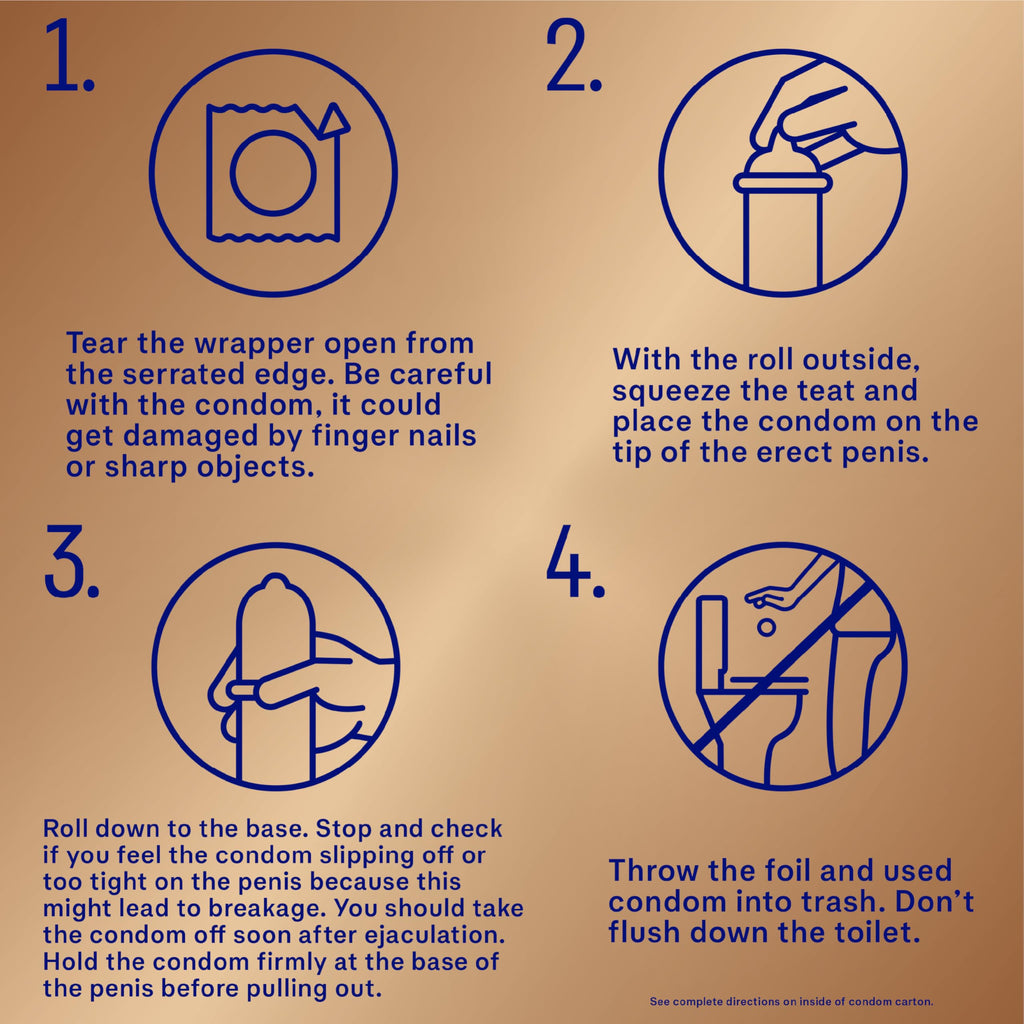 1.

Tear the wrapper open from the serrated edge. Be careful with the condom, it could get damaged by finger nails or sharp objects.

2.

With the roll outside, squeeze the teat and place the condom on the tip of the erect penis.

3.

Roll down to the base. Stop and check if you feel the condom slipping off or too tight on the penis because this might lead to breakage. You should take the condom off soon after ejaculation. Hold the condom firmly at the base of the penis before pulling out.

4.

Throw the foil and used condom into trash. Don't flush down the toilet.

See complete directions on inside of condom carton.